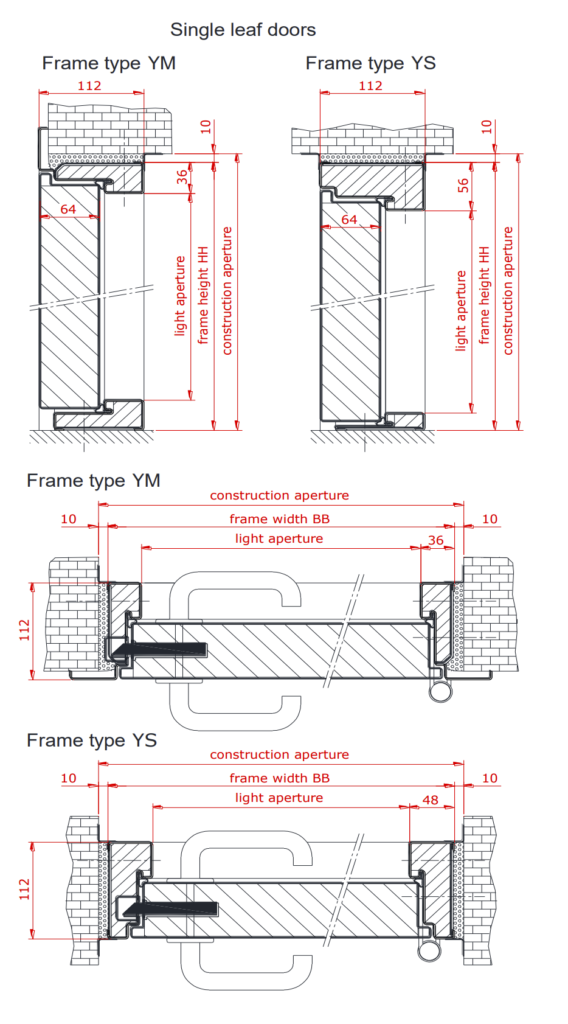 Single leaf doors

Frame type YM

112

10

36

64

light aperture

frame height HH

construction aperture

Frame type YS

112

10

56

64

light aperture

frame height HH

construction aperture

Frame type YM

construction aperture

10

frame width BB

10

light aperture

36

112

Frame type YS

construction aperture

10

frame width BB

10

light aperture

48

112