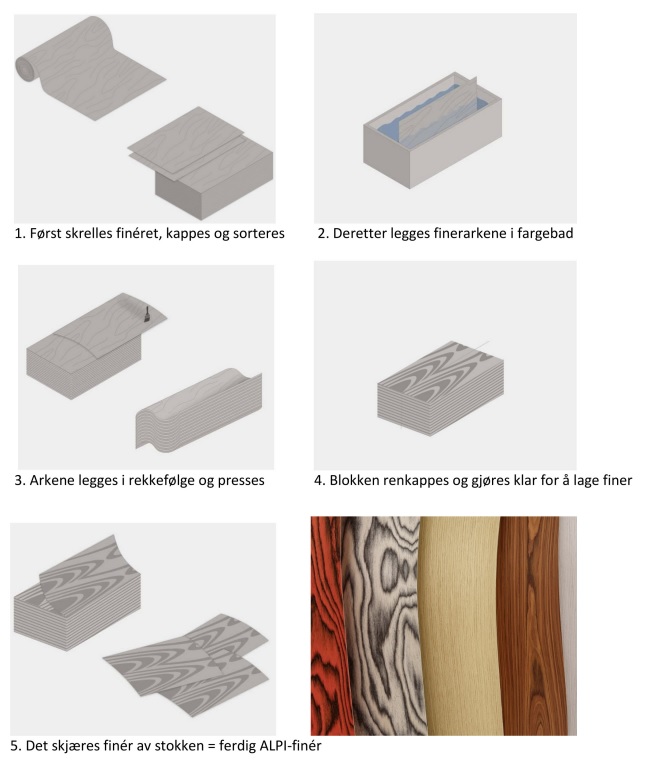 1. Først skrelles finéret, kappes og sorteres

2. Deretter legges finerarkene i fargebad

3. Arkene legges i rekkefølge og presses

4. Blokken renkappes og gjøres klar for å lage finer

5. Det skjæres finér av stokken = ferdig ALPI-finér