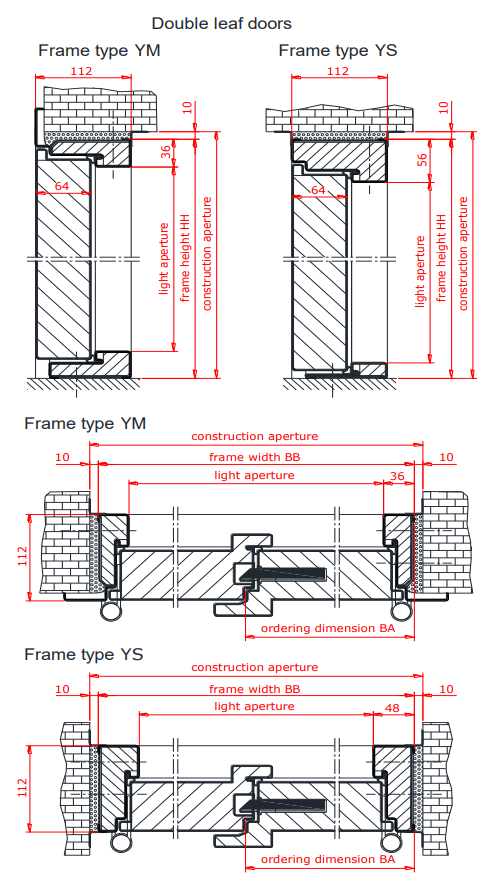 Double leaf doors

Frame type YM

112

10

36

64

light aperture

frame height HH

construction aperture

Frame type YS

112

10

56

64

light aperture

frame height HH

construction aperture

Frame type YM

construction aperture

10

frame width BB

10

light aperture

36

112

ordering dimension BA

Frame type YS

construction aperture

10

frame width BB

10

light aperture

48

112

ordering dimension BA